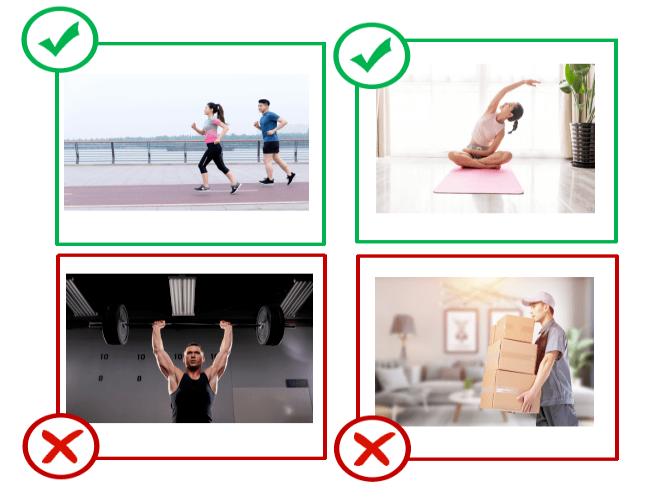 10
10
10
8
8